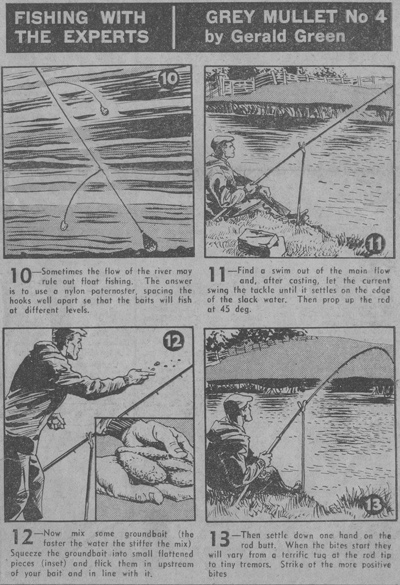 FISHING WITH THE EXPERTS

GREY MULLET No 4 by Gerald Green

10

11

10—Sometimes the flow of the river may rule out float fishing. The answer is to use a nylon paternoster, spacing the hooks well apart so that the baits will fish at different levels.

11—Find a swim out of the main flow and, after casting, let the current swing the tackle until it settles on the edge of the slack water. Then prop up the rod at 45 deg.

12

13

12—Now mix some groundbait (the faster the water the stiffer the mix) Squeeze the groundbait into small flattened pieces (inset) and flick them in upstream of your bait and in line with it.

13—Then settle down one hand on the rod butt. When the bites start they will vary from a terrific tug at the rod tip to tiny tremors. Strike at the more positive bites